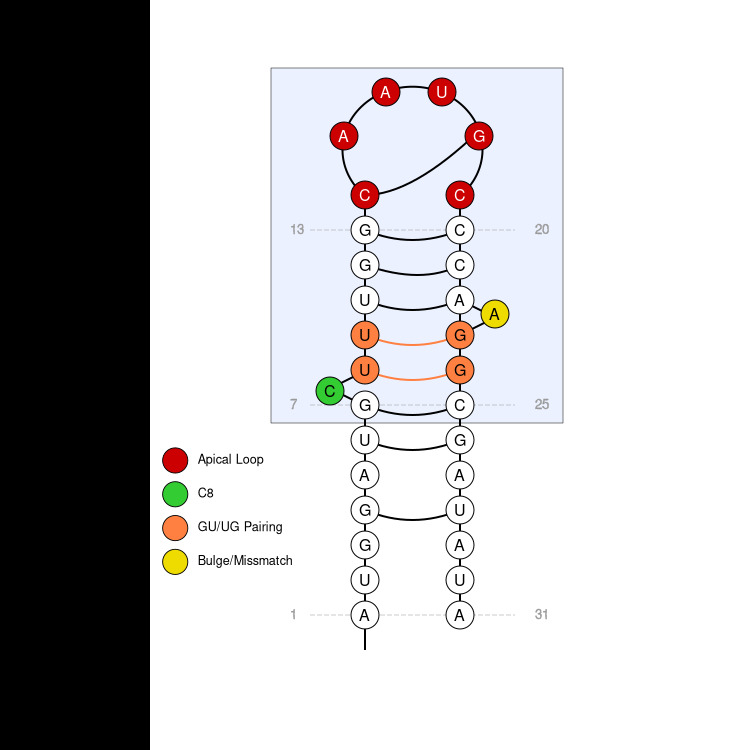 A U
A G
C C
13 G C 20
G C
U A
A
U G
U G
C
7 G C 25
U G
A A
G U
G A
U U
1 A A 31

Apical Loop
C8
GU/UG Pairing
Bulge/Missmatch